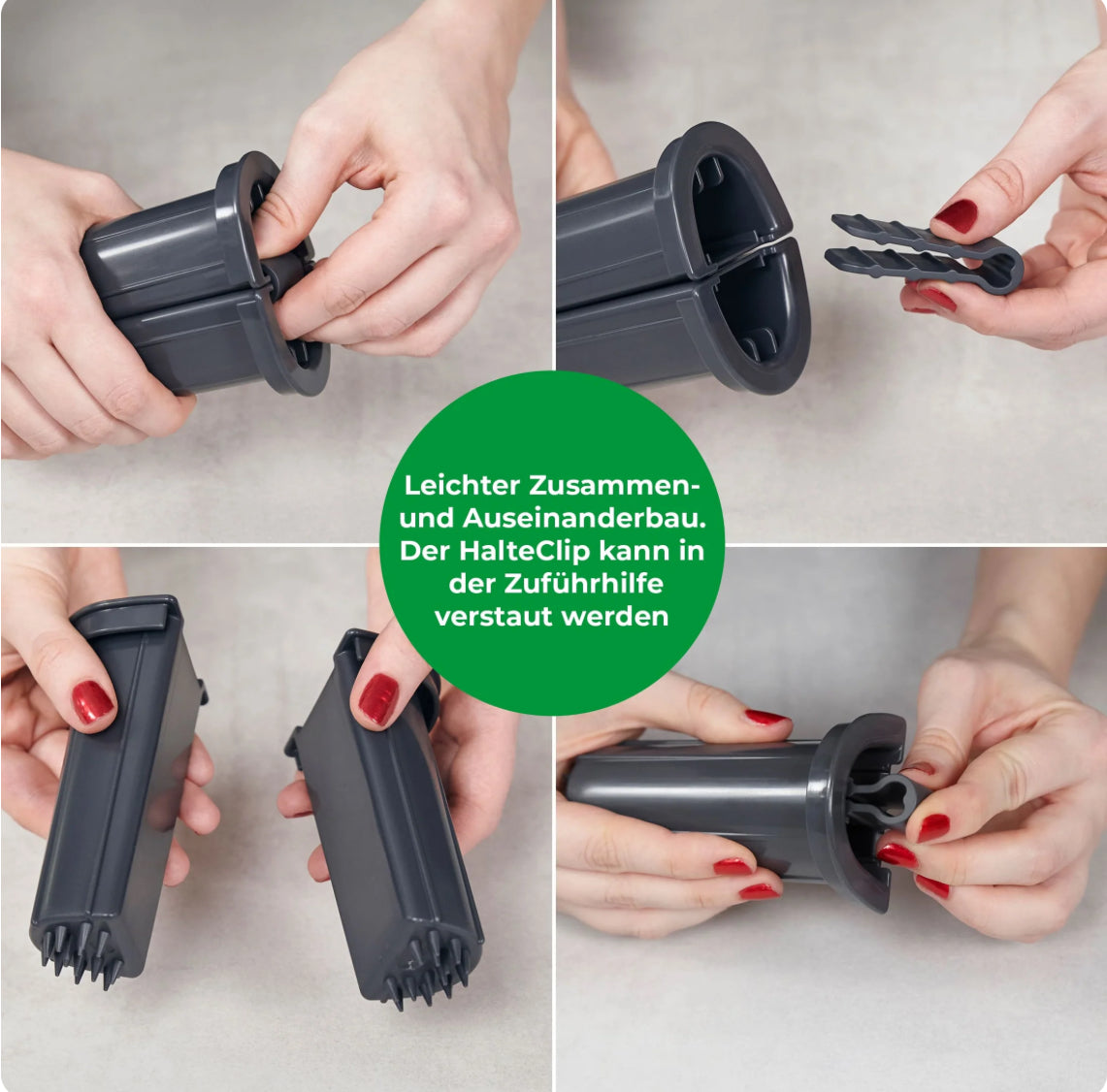 Leichter Zusammen- und Auseinanderbau. Der HalteClip kann in der Zuführhilfe verstaut werden