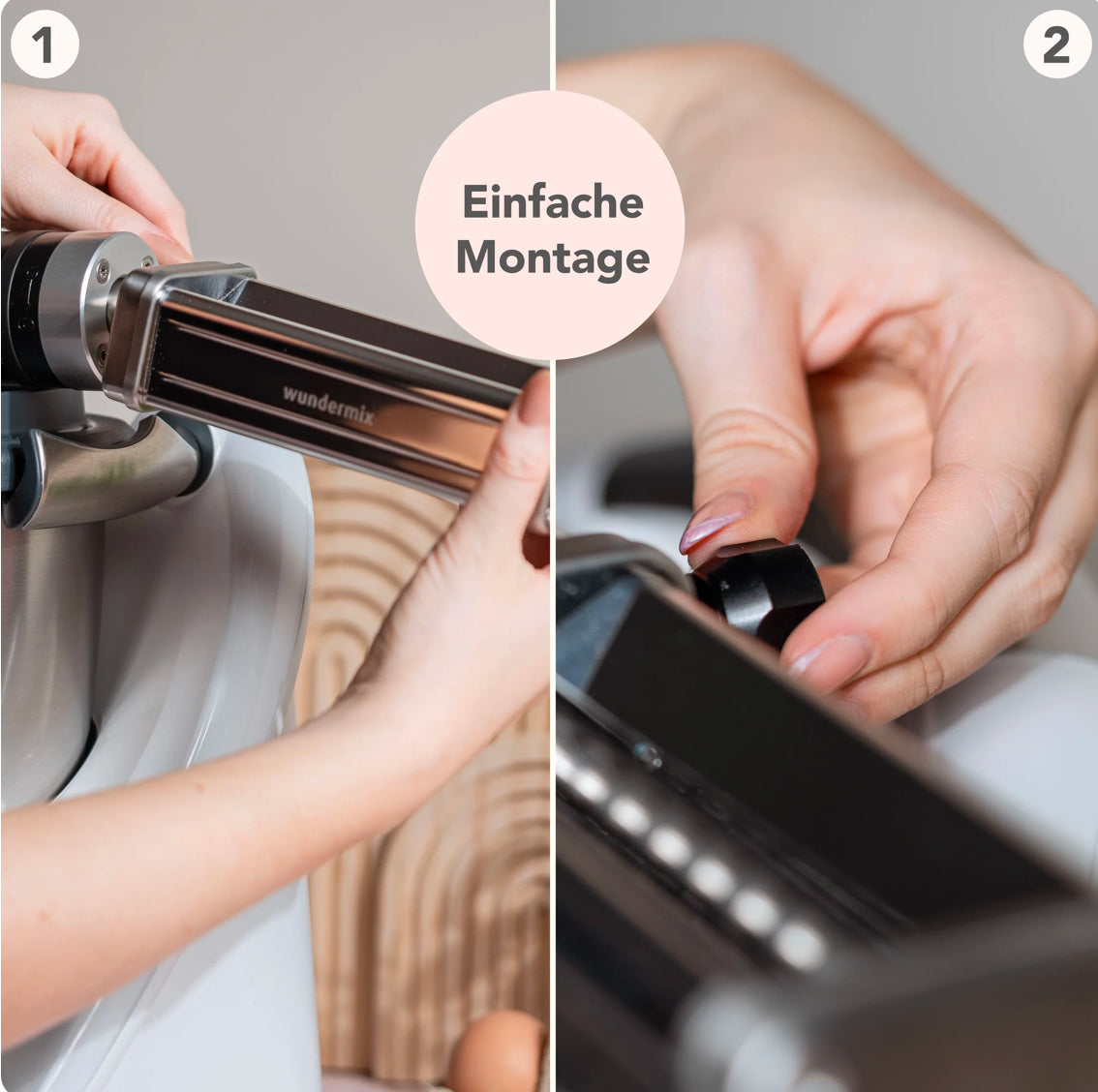 1

Einfache Montage

2

wundermix