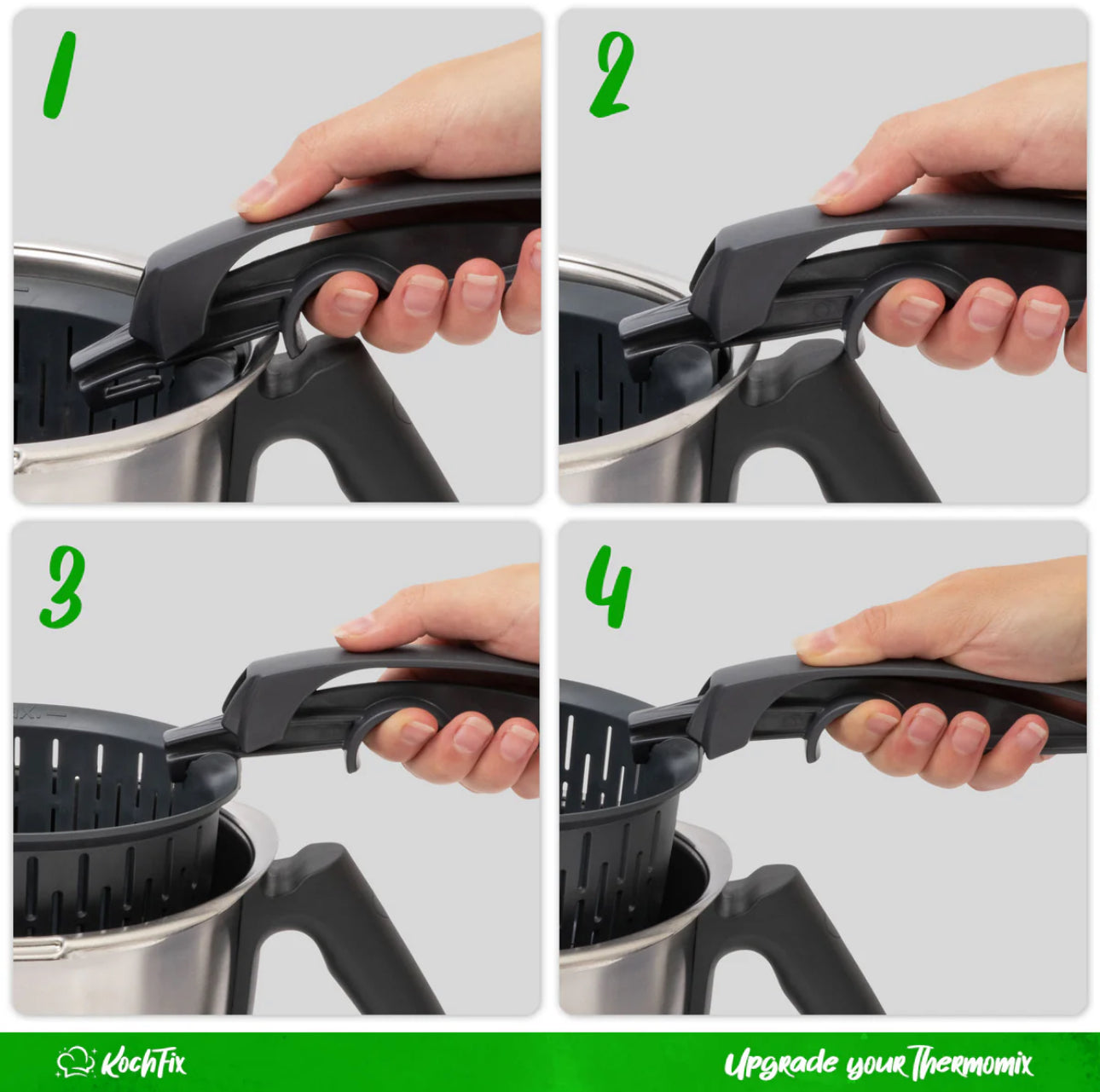 1

2

3

4

KochFix

Upgrade your Thermomix