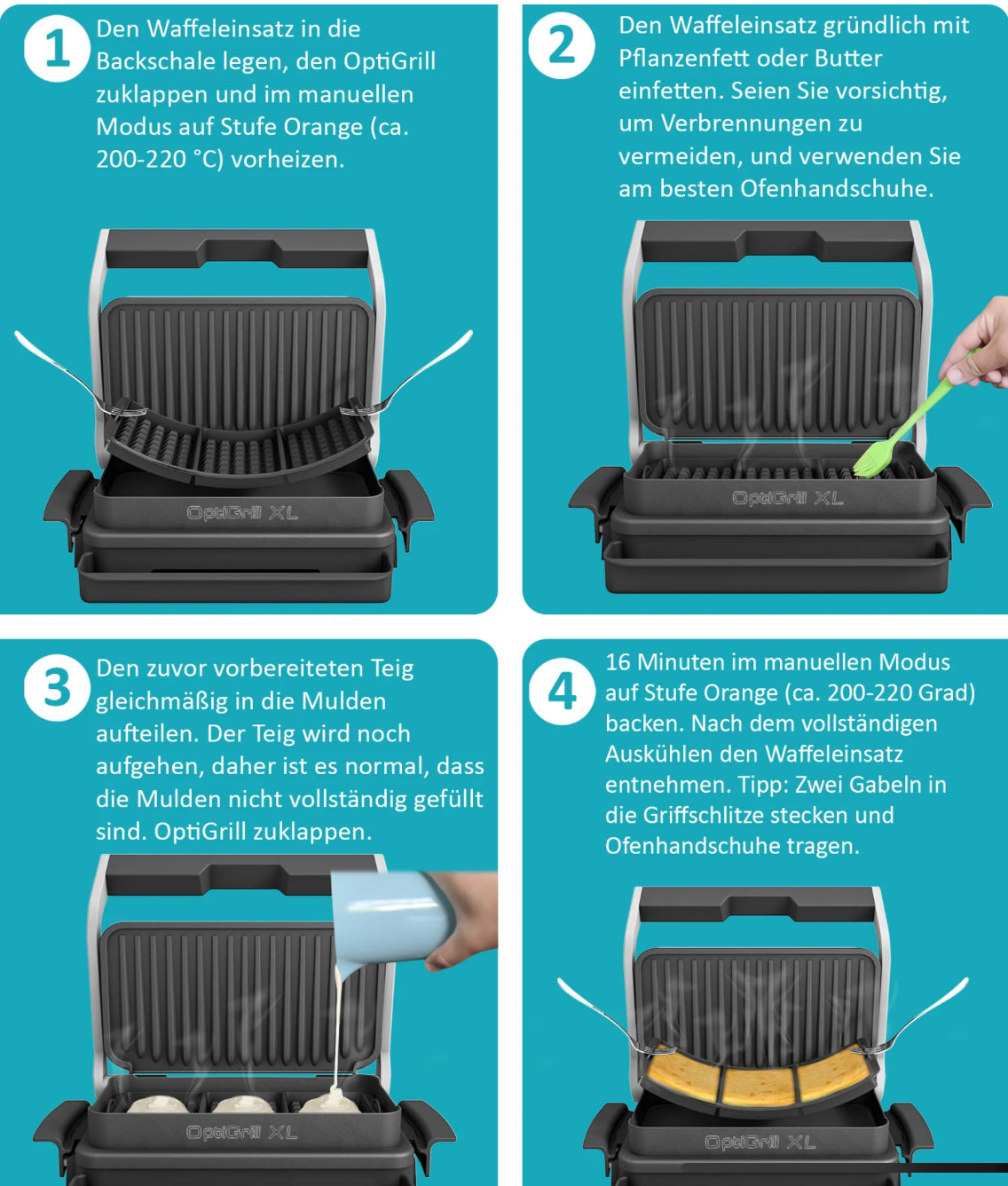 1 Den Waffeleinsatz in die Backschale legen, den OptiGrill zuklappen und im manuellen Modus auf Stufe Orange (ca. 200-220 °C) vorheizen.

OptiGrill XL

2 Den Waffeleinsatz gründlich mit Pflanzenfett oder Butter einfetten. Seien Sie vorsichtig, um Verbrennungen zu vermeiden, und verwenden Sie am besten Ofenhandschuhe.

OptiGrill XL

3 Den zuvor vorbereiteten Teig gleichmäßig in die Mulden aufteilen. Der Teig wird noch aufgehen, daher ist es normal, dass die Mulden nicht vollständig gefüllt sind. OptiGrill zuklappen.

OptiGrill XL

4 16 Minuten im manuellen Modus auf Stufe Orange (ca. 200-220 Grad) backen. Nach dem vollständigen Auskühlen den Waffeleinsatz entnehmen. Tipp: Zwei Gabeln in die Griffschlitze stecken und Ofenhandschuhe tragen.

OptiGrill XL