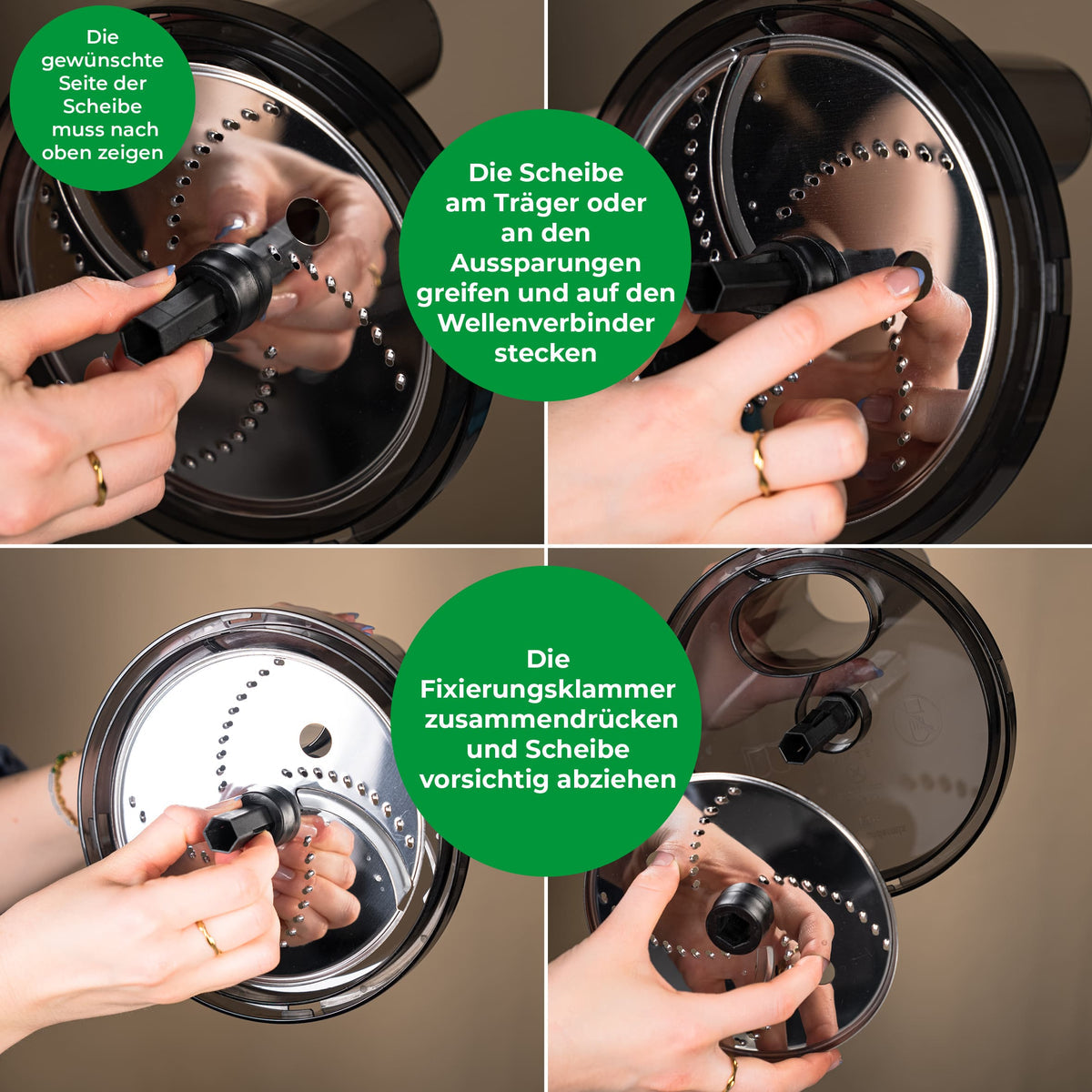 Die gewünschte Seite der Scheibe muss nach oben zeigen

Die Scheibe am Träger oder an den Aussparungen greifen und auf den Wellenverbinder stecken

Die Fixierungsklammer zusammendrücken und Scheibe vorsichtig abziehen