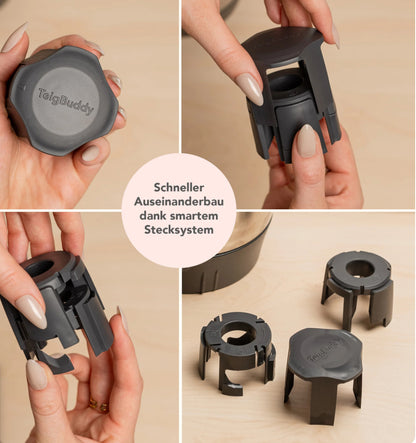 TeigBuddy

Schneller Auseinanderbau dank smartem Stecksystem

TeigBuddy