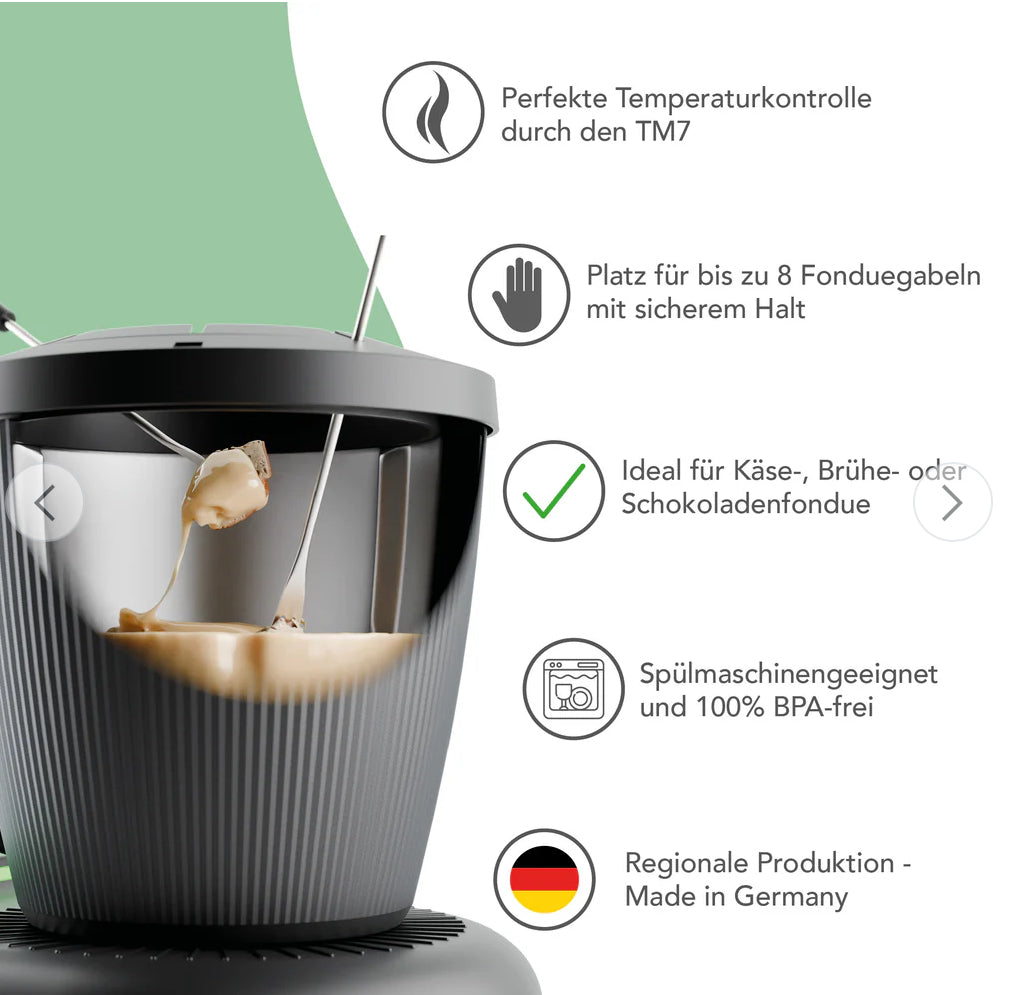 Perfekte Temperaturkontrolle durch den TM7

Platz für bis zu 8 Fonduegabeln mit sicherem Halt

Ideal für Käse-, Brühe- oder Schokoladenfondue

Spülmaschinengeeignet und 100% BPA-frei

Regionale Produktion - Made in Germany