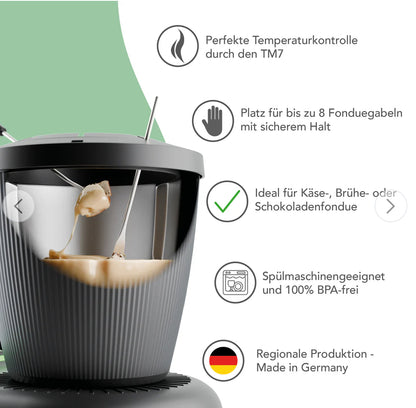 Perfekte Temperaturkontrolle durch den TM7

Platz für bis zu 8 Fonduegabeln mit sicherem Halt

Ideal für Käse-, Brühe- oder Schokoladenfondue

Spülmaschinengeeignet und 100% BPA-frei

Regionale Produktion - Made in Germany