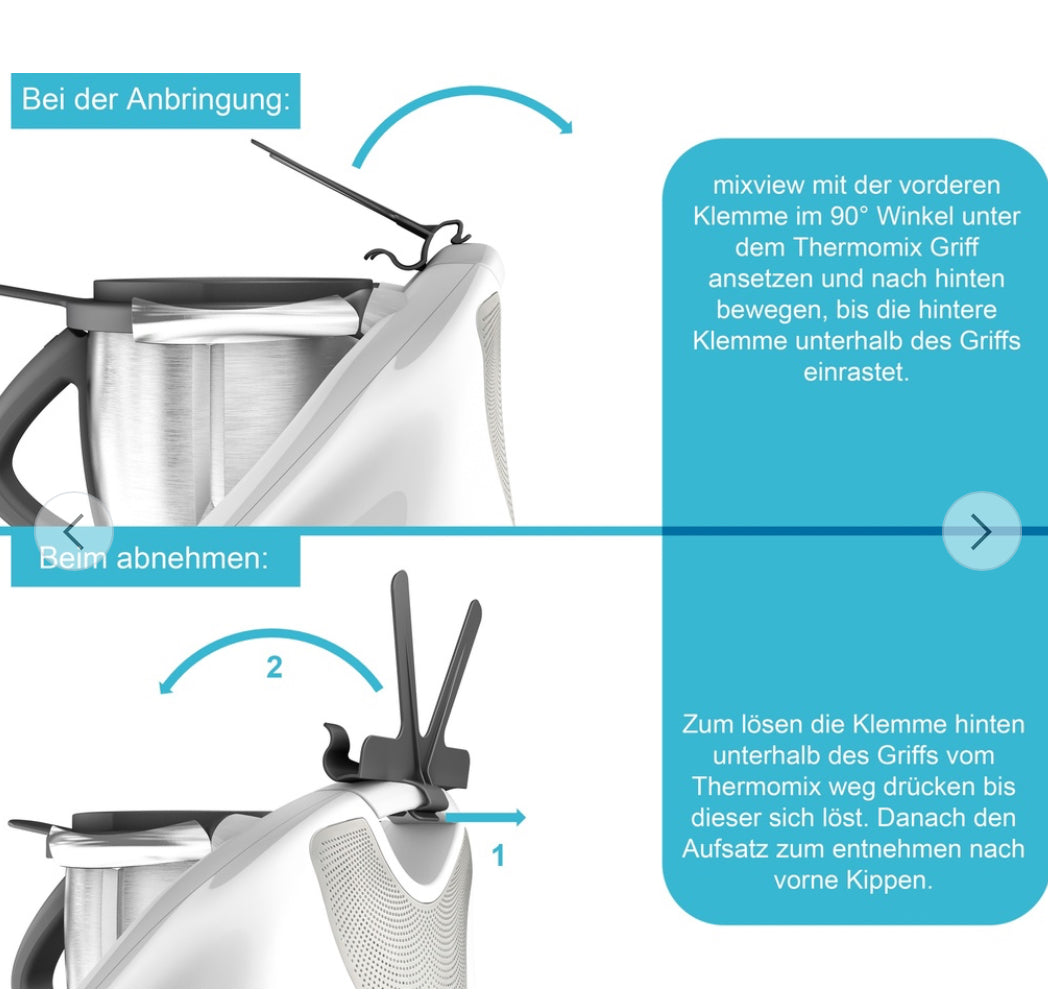 Bei der Anbringung:

mixview mit der vorderen Klemme im 90° Winkel unter dem Thermomix Griff ansetzen und nach hinten bewegen, bis die hintere Klemme unterhalb des Griffs einrastet.

Beim abnehmen:

2

1

Zum lösen die Klemme hinten unterhalb des Griffs vom Thermomix weg drücken bis dieser sich löst. Danach den Aufsatz zum entnehmen nach vorne Kippen.