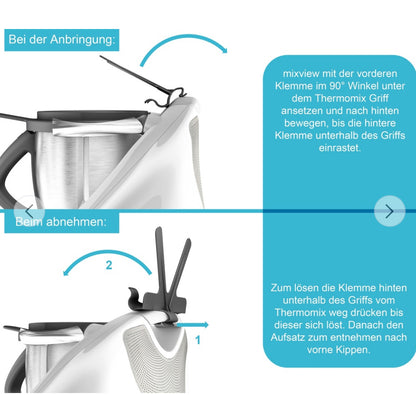 Bei der Anbringung:

mixview mit der vorderen Klemme im 90° Winkel unter dem Thermomix Griff ansetzen und nach hinten bewegen, bis die hintere Klemme unterhalb des Griffs einrastet.

Beim abnehmen:

2

1

Zum lösen die Klemme hinten unterhalb des Griffs vom Thermomix weg drücken bis dieser sich löst. Danach den Aufsatz zum entnehmen nach vorne Kippen.