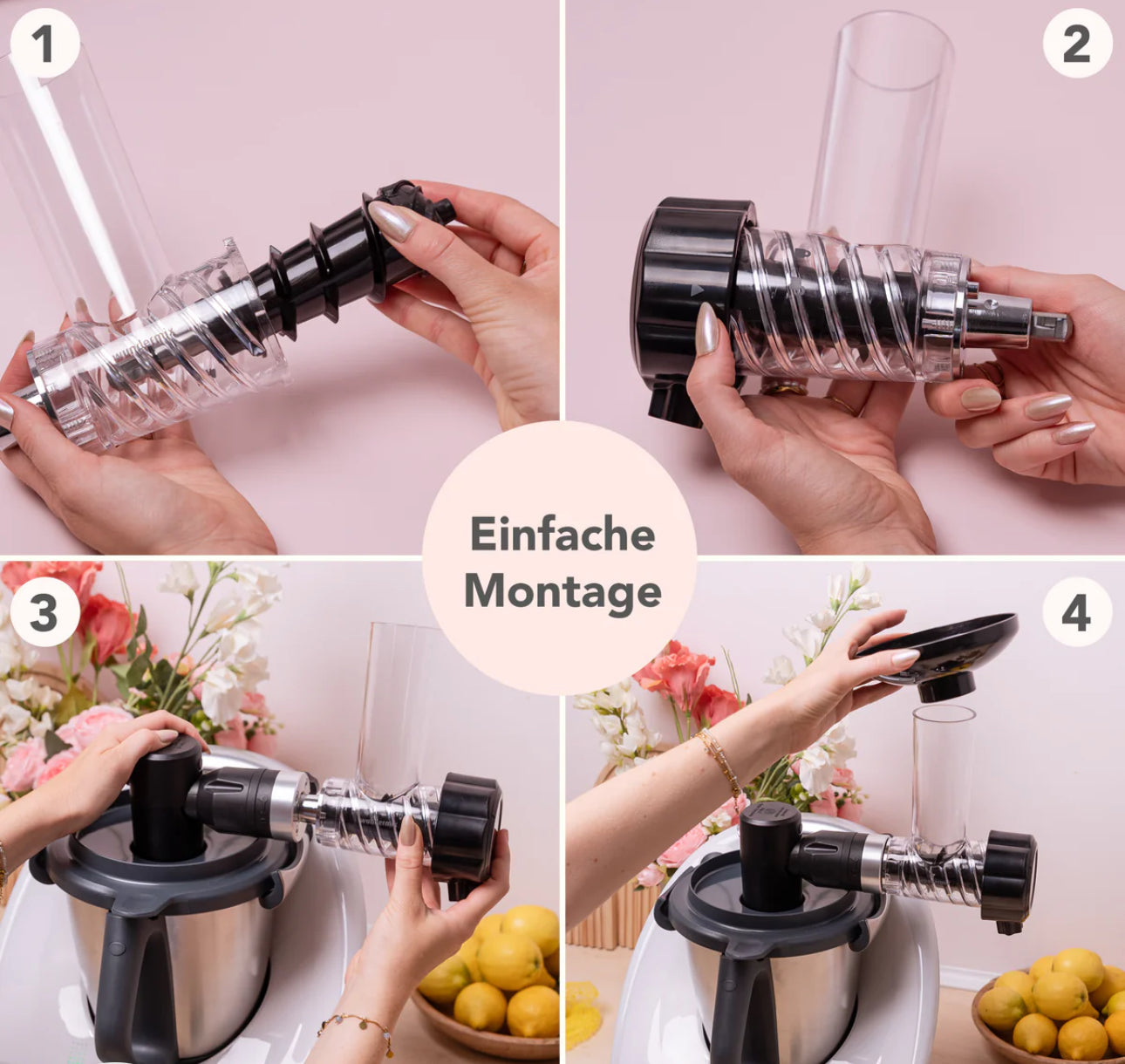 1

2

Einfache Montage

3

4